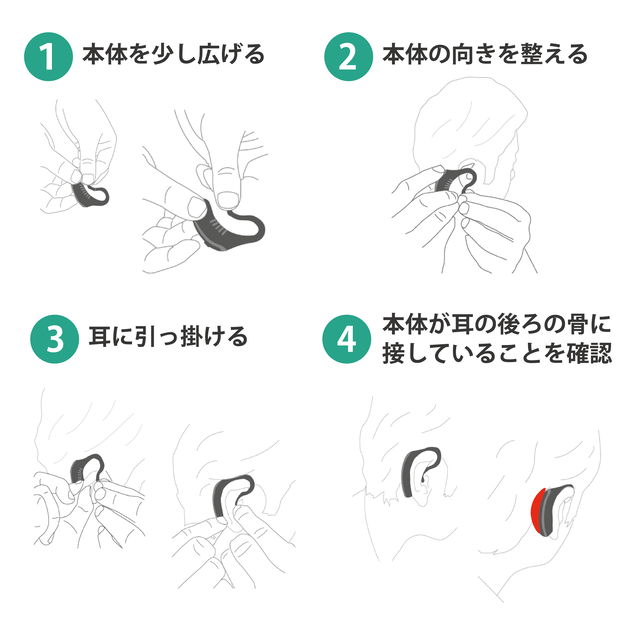 1 本体を少し広げる

2 本体の向きを整える

3 耳に引っ掛ける

4 本体が耳の後ろの骨に接していることを確認